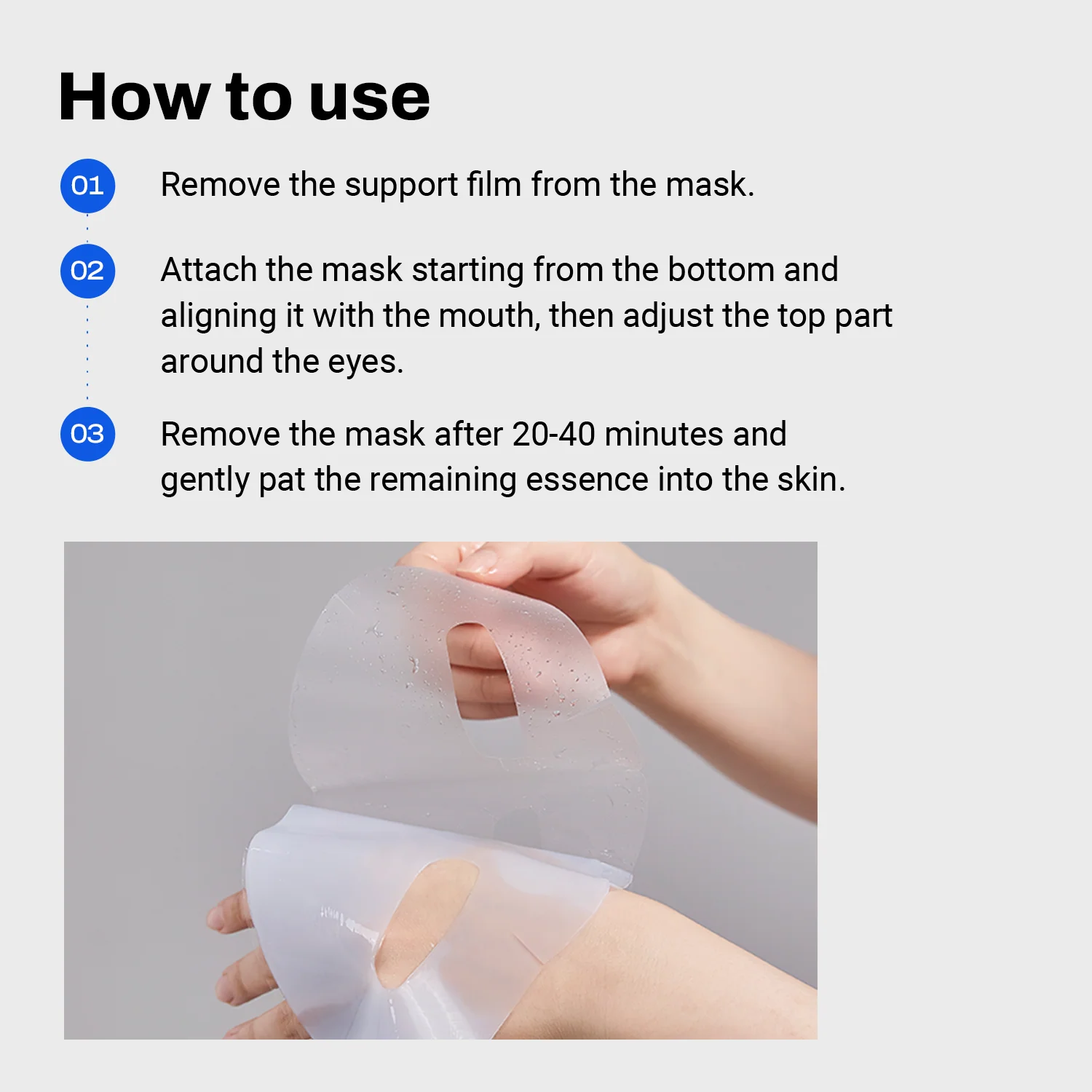 How to use

01 Remove the support film from the mask.

02 Attach the mask starting from the bottom and aligning it with the mouth, then adjust the top part around the eyes.

03 Remove the mask after 20-40 minutes and gently pat the remaining essence into the skin.