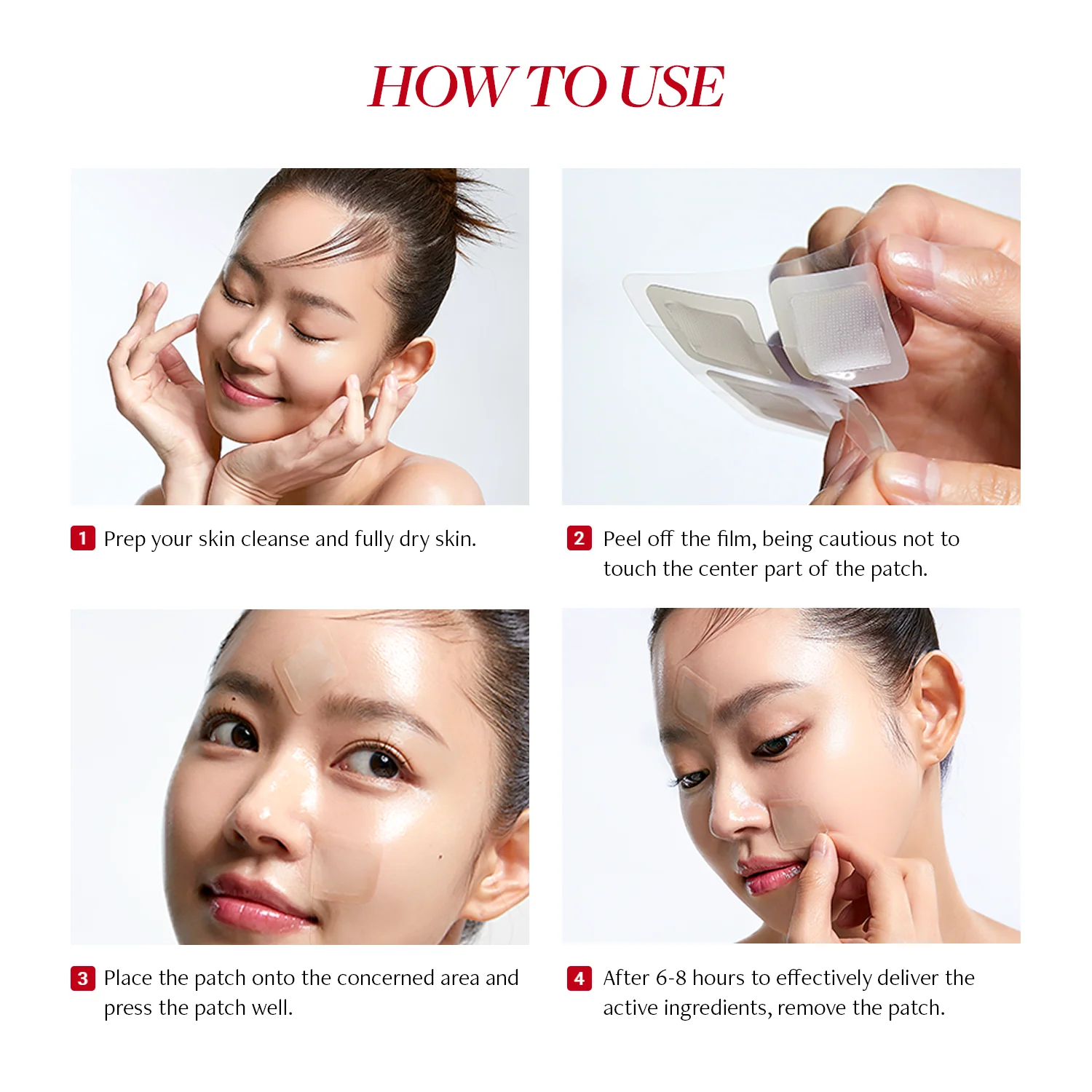 HOW TO USE

1 Prep your skin cleanse and fully dry skin.

2 Peel off the film, being cautious not to touch the center part of the patch.

3 Place the patch onto the concerned area and press the patch well.

4 After 6-8 hours to effectively deliver the active ingredients, remove the patch.